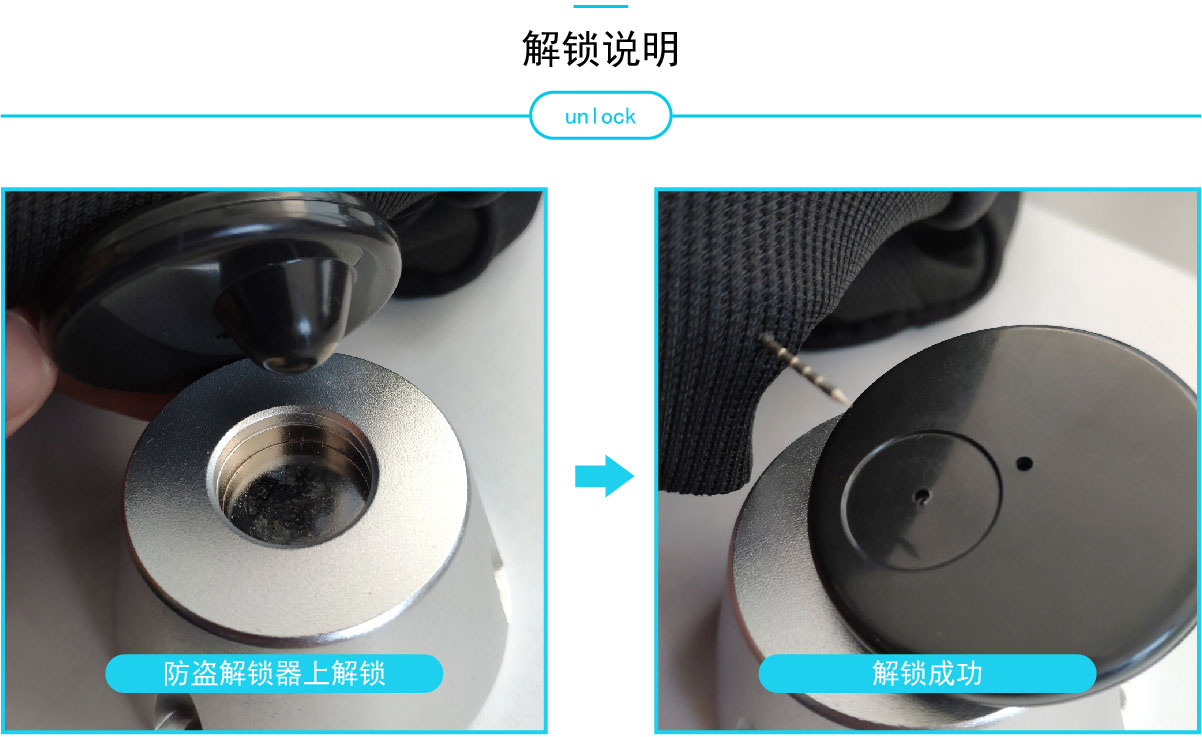 解锁说明

unlock

防盗解锁器上解锁

解锁成功